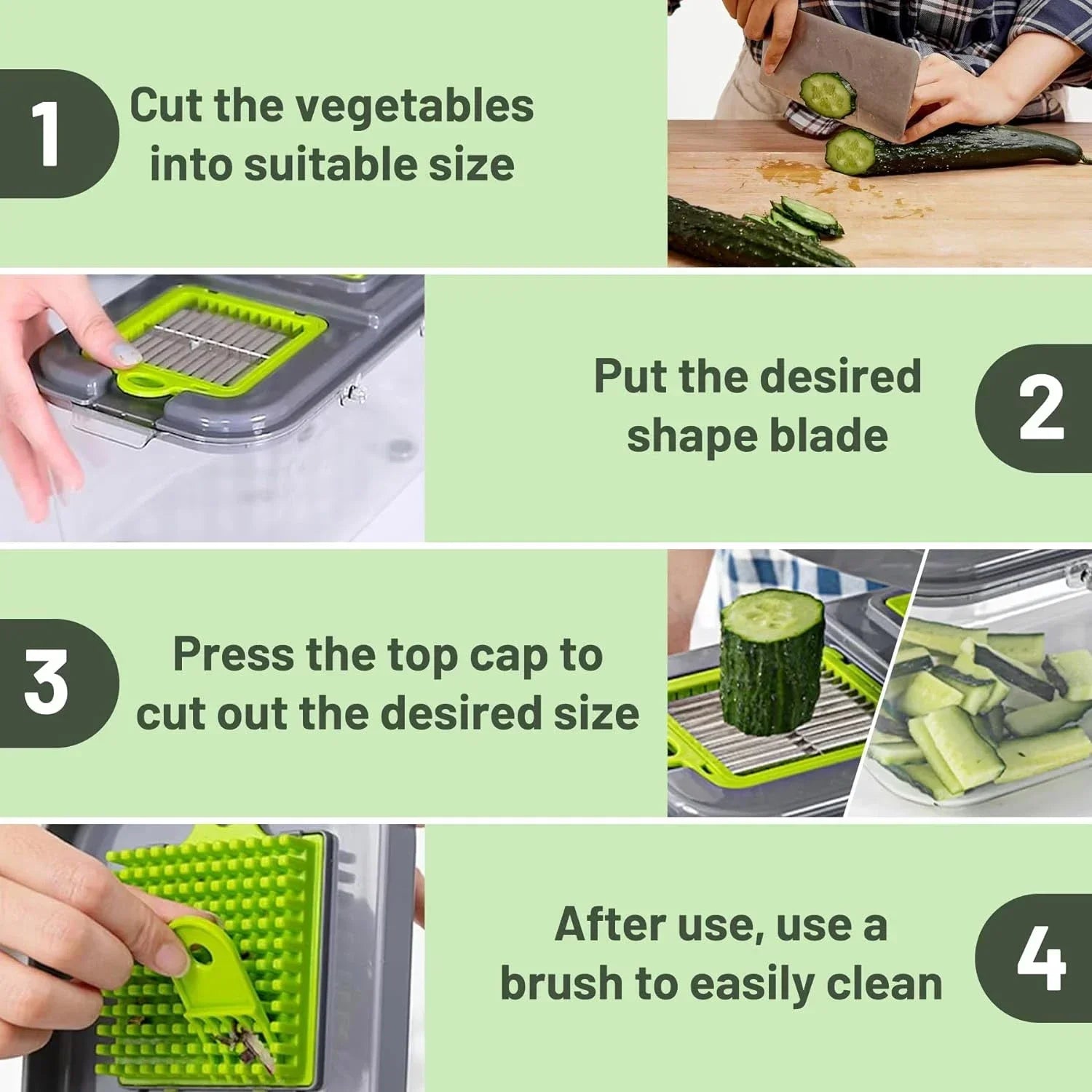 1
Cut the vegetables into suitable size

Put the desired shape blade
2

3
Press the top cap to cut out the desired size

After use, use a brush to easily clean
4